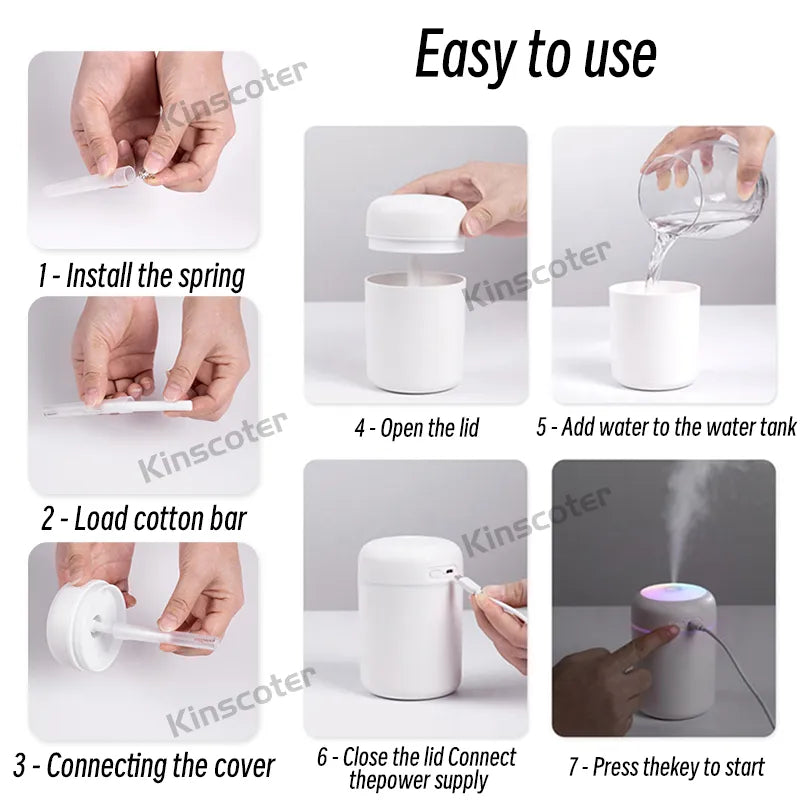 Easy to use

Kinscoter

1 - Install the spring

Kinscoter

2 - Load cotton bar

Kinscoter

3 - Connecting the cover

Kinscoter

4 - Open the lid

5 - Add water to the water tank

Kinscoter

6 - Close the lid Connect thepower supply

7 - Press thekey to start